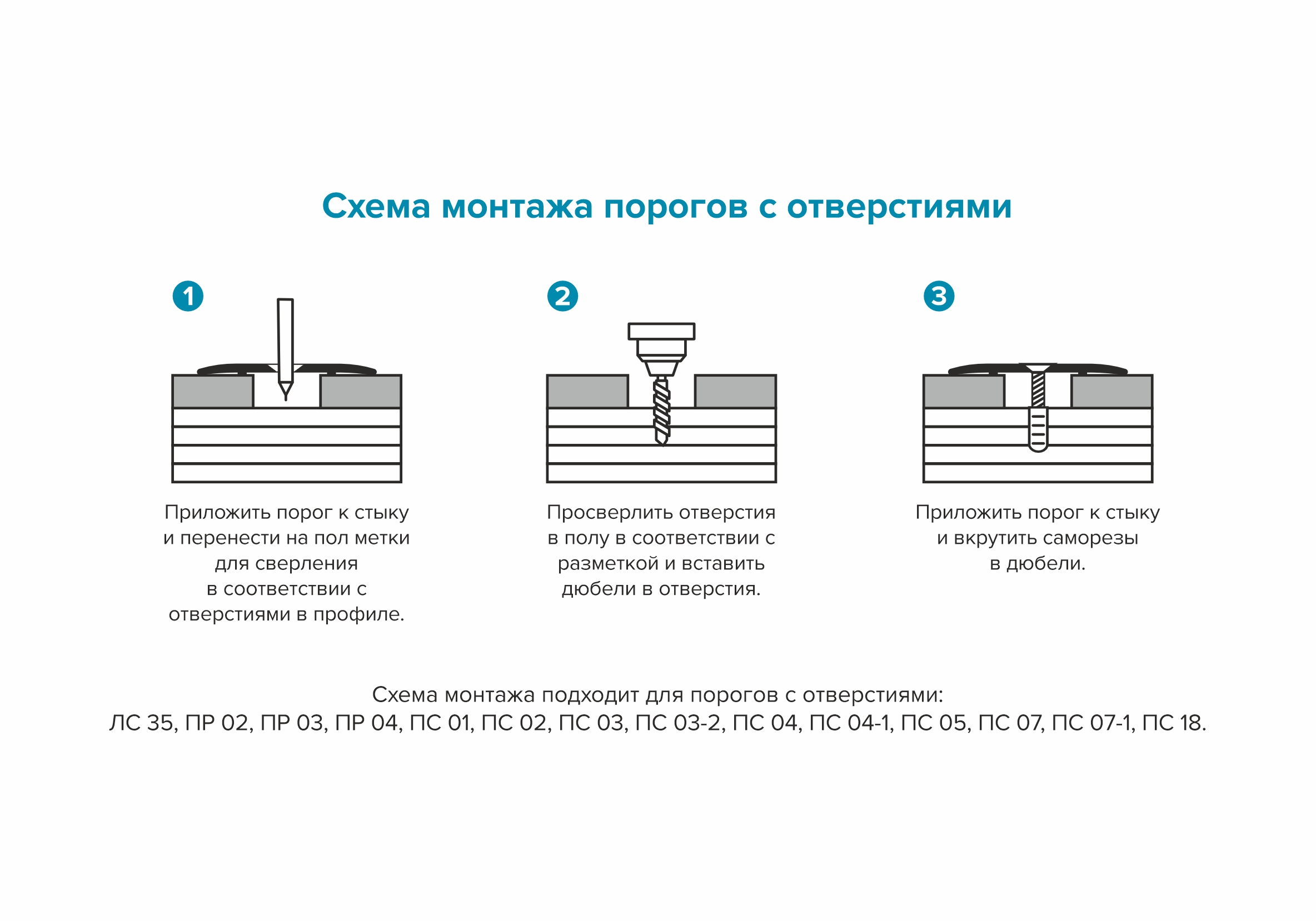 Схема монтажа порогов с отверстиями

1

Приложить порог к стыку и перенести на пол метки для сверления в соответствии с отверстиями в профиле.

2

Просверлить отверстия в полу в соответствии с разметкой и вставить дюбели в отверстия.

3

Приложить порог к стыку и вкрутить саморезы в дюбели.

Схема монтажа подходит для порогов с отверстиями:
ЛС 35, ПР 02, ПР 03, ПР 04, ПС 01, ПС 02, ПС 03, ПС 03-2, ПС 04, ПС 04-1, ПС 05, ПС 07, ПС 07-1, ПС 18.